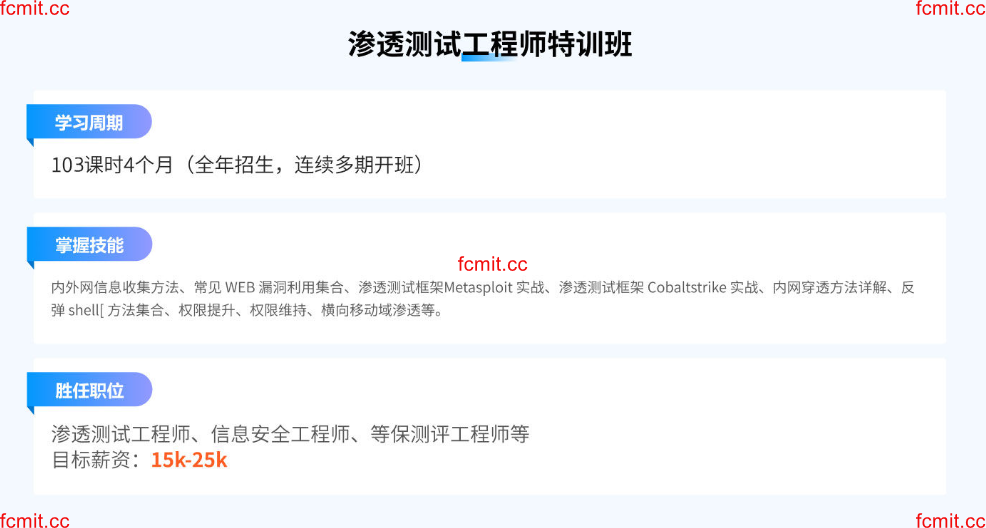 fcmit.cc

fcmit.cc

渗透测试工程师特训班

学习周期

103课时4个月（全年招生，连续多期开班）

掌握技能

fcmit.cc

内外网信息收集方法、常见 WEB 漏洞利用集合、渗透测试框架Metasploit 实战、渗透测试框架 Cobaltstrike 实战、内网穿透方法详解、反弹 shell[ 方法集合、权限提升、权限维持、横向移动域渗透等。

胜任职位

渗透测试工程师、信息安全工程师、等保测评工程师等
目标薪资：15k-25k

fcmit.cc

fcmit.cc